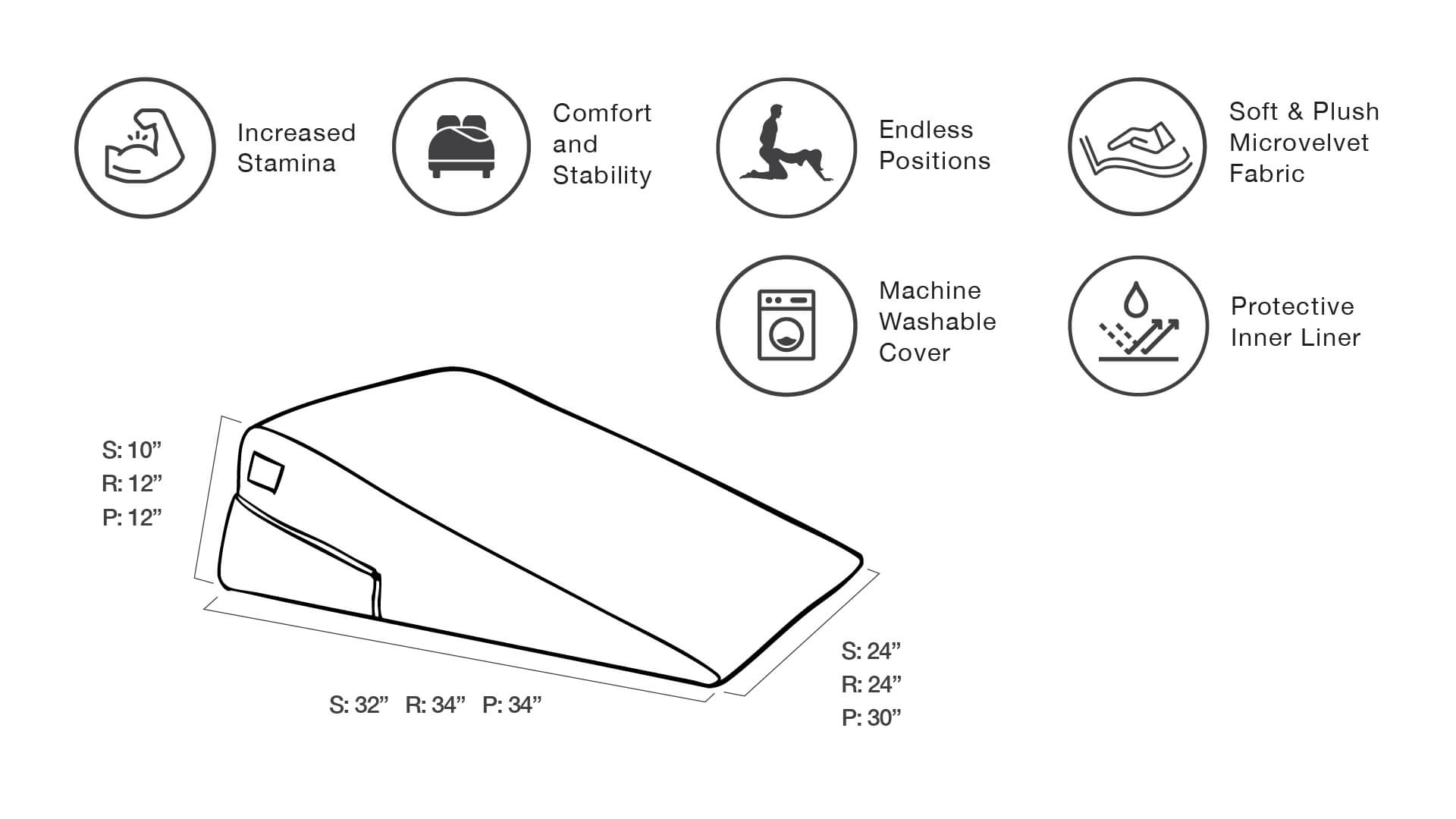 Increased Stamina

Comfort and Stability

Endless Positions

Soft & Plush Microvelvet Fabric

Machine Washable Cover

Protective Inner Liner

S: 10”
R: 12”
P: 12”

S: 32” R: 34” P: 34”

S: 24”
R: 24”
P: 30”