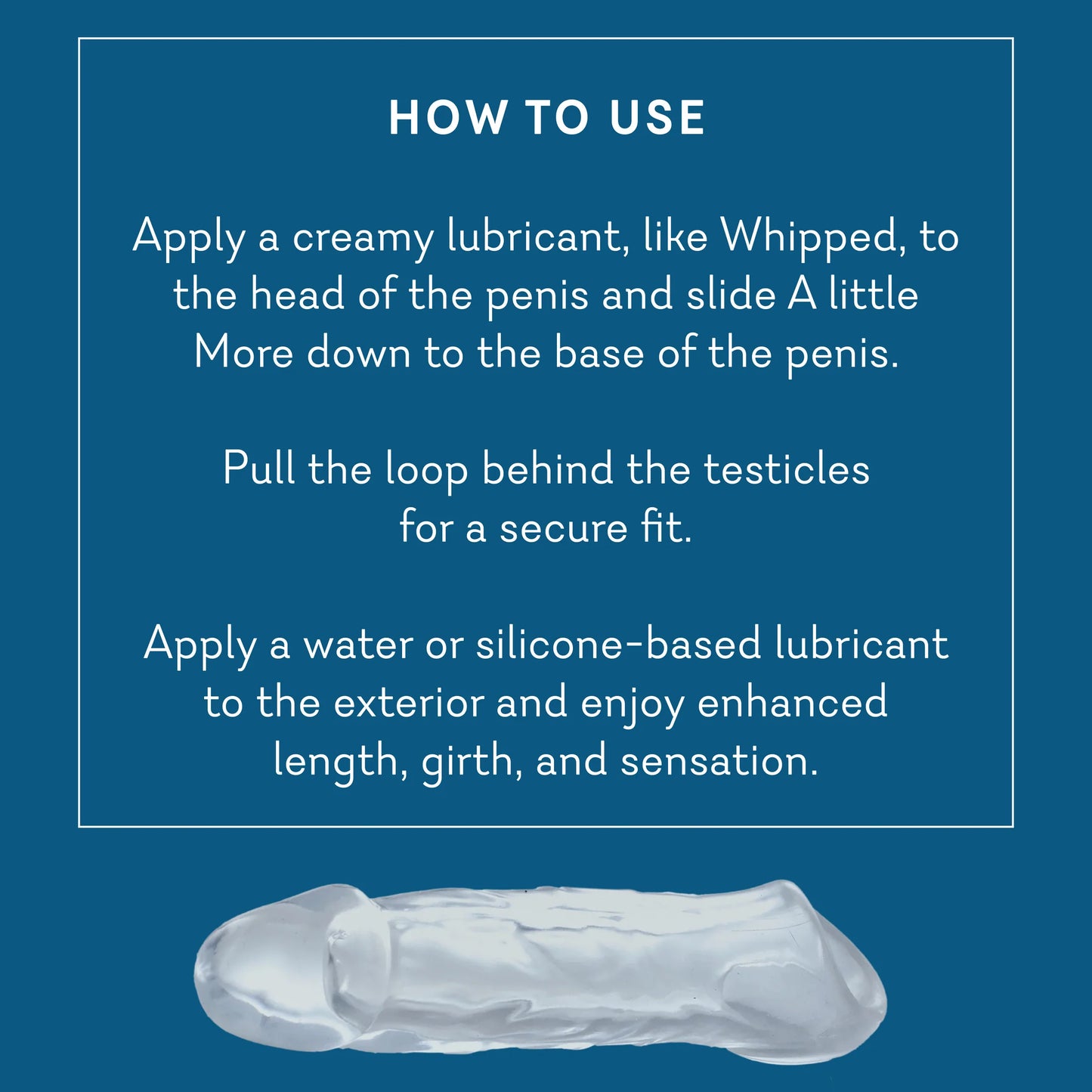 HOW TO USE

Apply a creamy lubricant, like Whipped, to the head of the penis and slide A little More down to the base of the penis.

Pull the loop behind the testicles for a secure fit.

Apply a water or silicone-based lubricant to the exterior and enjoy enhanced length, girth, and sensation.