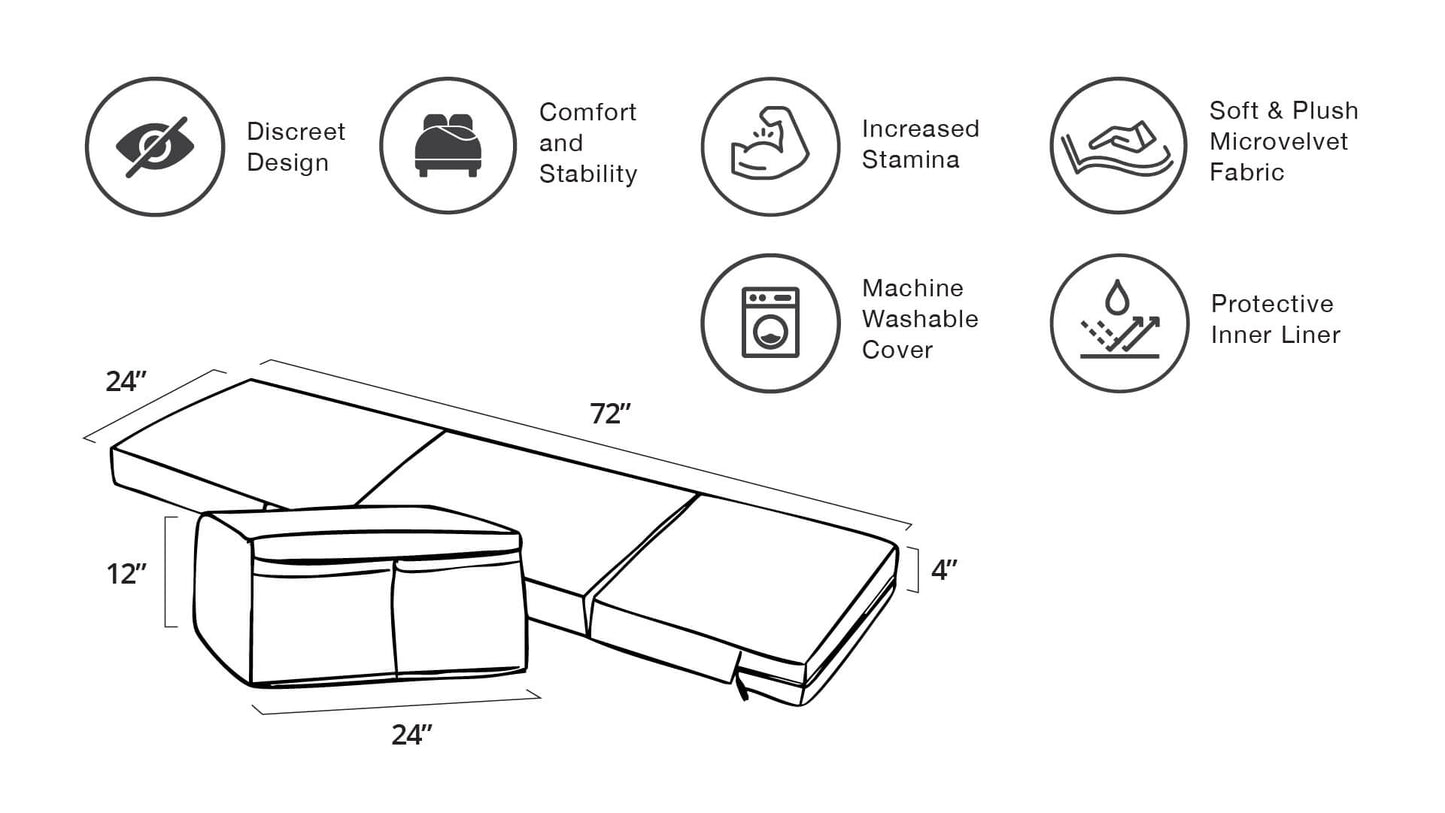 Discreet Design

Comfort and Stability

Increased Stamina

Soft & Plush Microvelvet Fabric

Machine Washable Cover

Protective Inner Liner

24″

72″

12″

4″

24″